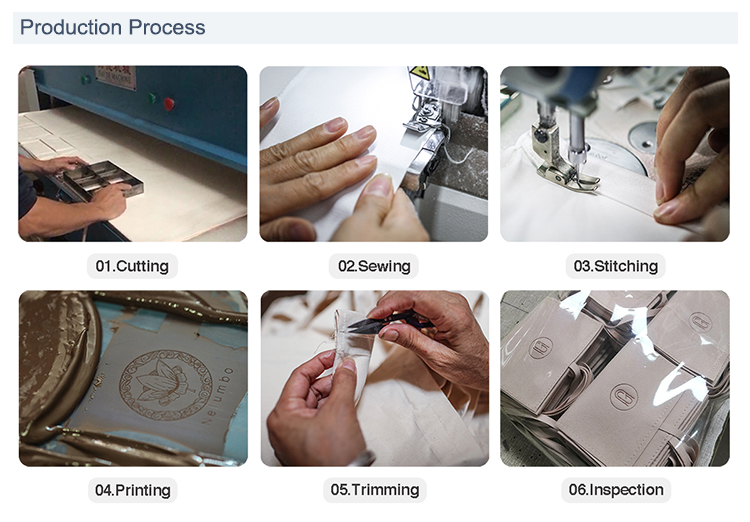 Production Process

01.Cutting

02.Sewing

03.Stitching

Nelumbo

04.Printing

05.Trimming

06.Inspection